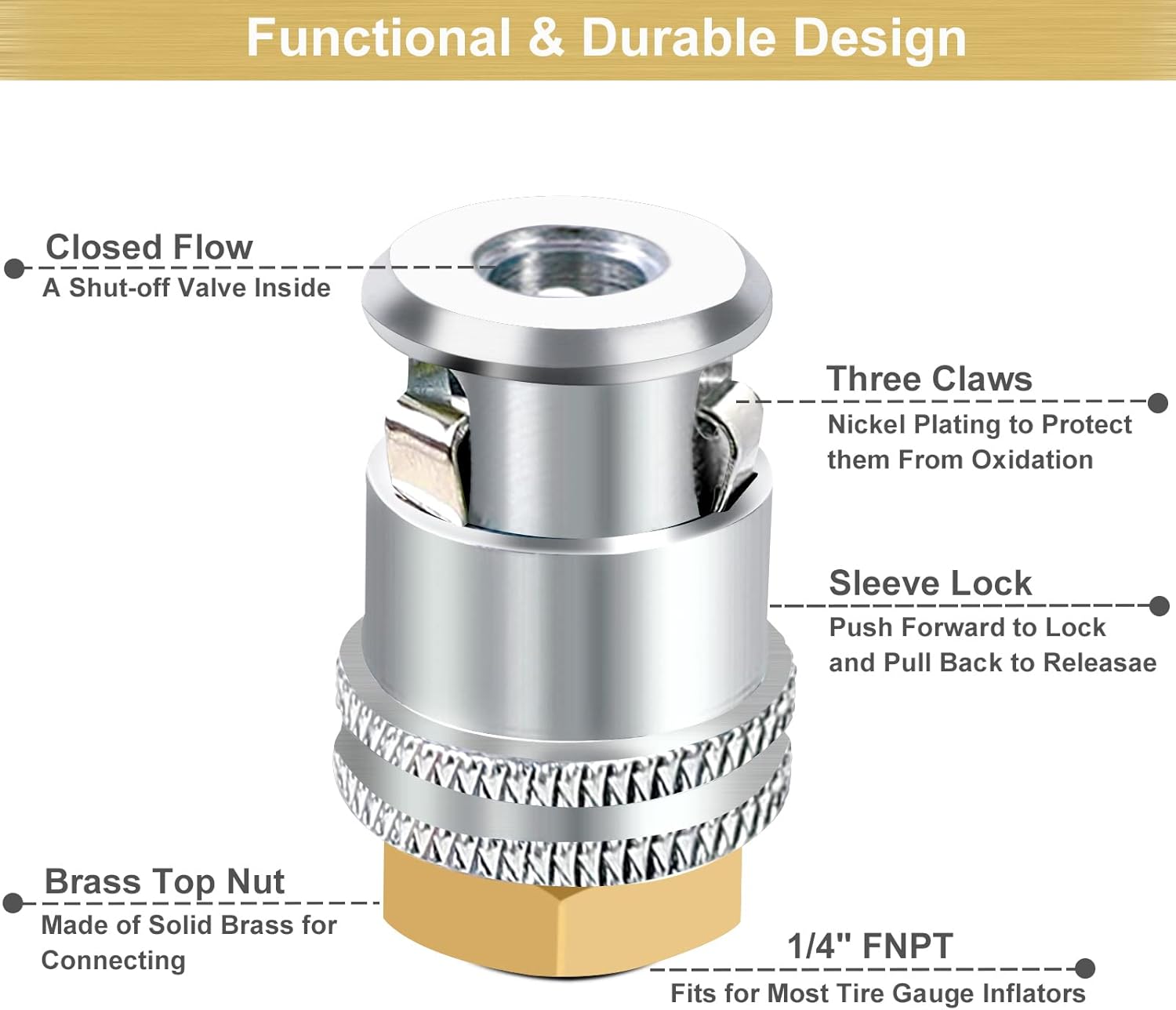 Functional & Durable Design

Closed Flow
A Shut-off Valve Inside

Three Claws
Nickel Plating to Protect them From Oxidation

Sleeve Lock
Push Forward to Lock and Pull Back to Releasae

Brass Top Nut
Made of Solid Brass for Connecting

1/4" FNPT
Fits for Most Tire Gauge Inflators